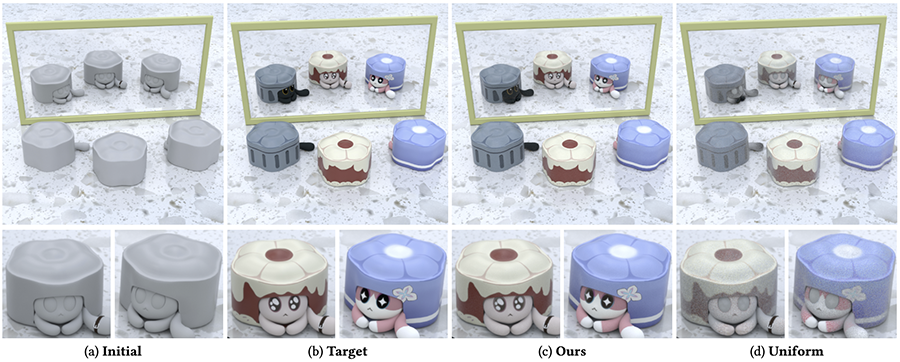 (a) Initial
(b) Target
(c) Ours
(d) Uniform